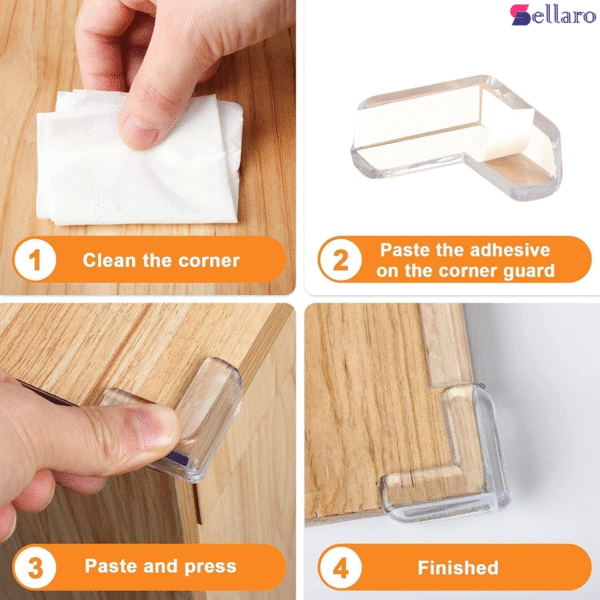 Sellaro

1 Clean the corner

2 Paste the adhesive on the corner guard

3 Paste and press

4 Finished