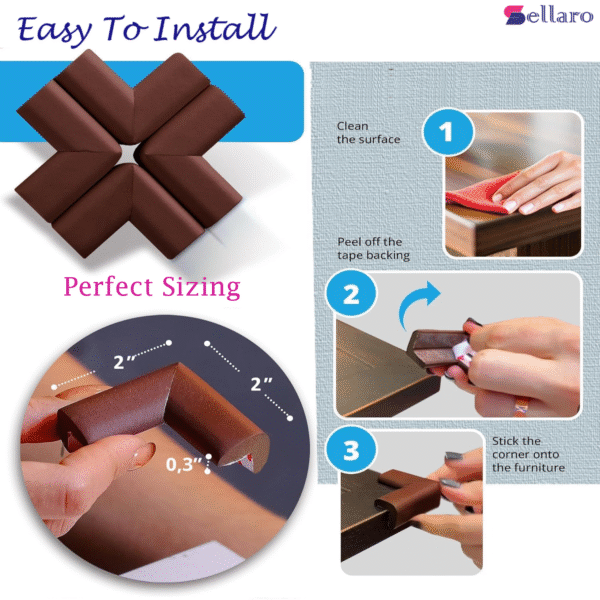 Easy To Install

Sellaro

Perfect Sizing

2"

2"

0,3"

Clean the surface

1

Peel off the tape backing

2

3

Stick the corner onto the furniture